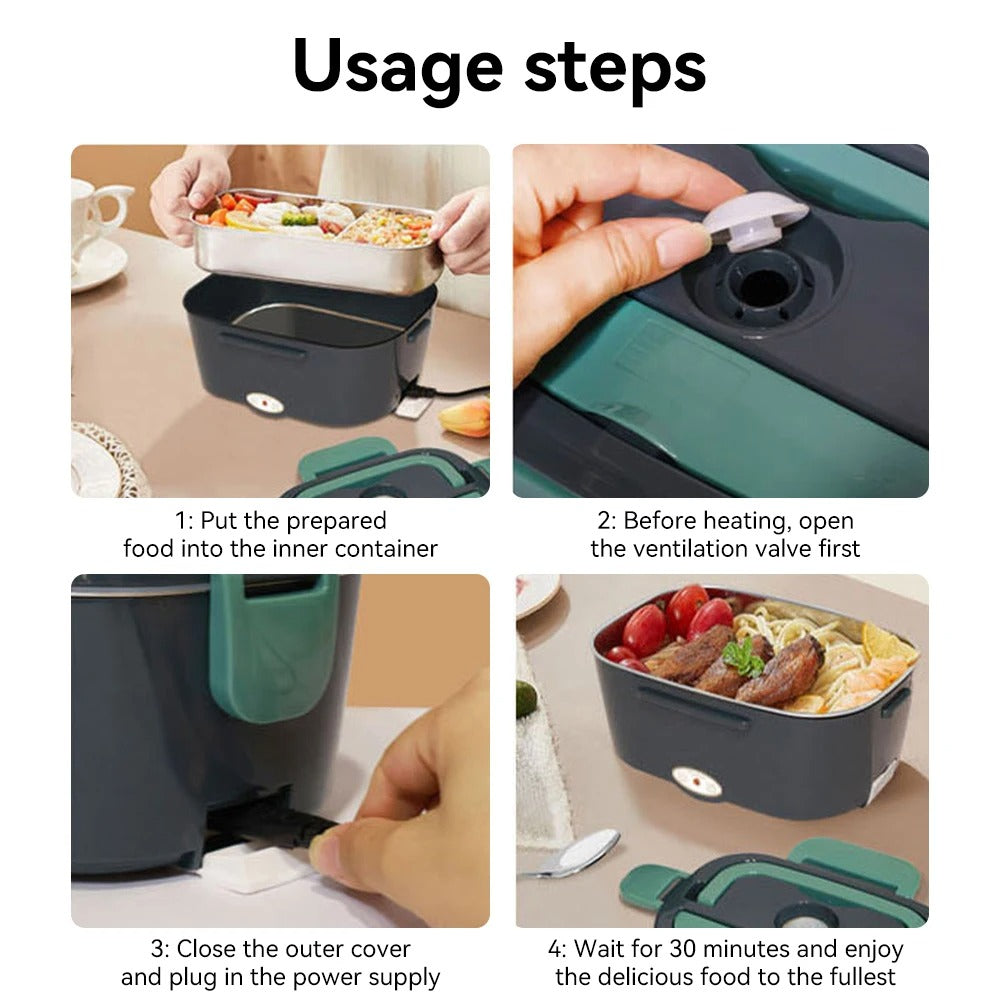 Usage steps

1: Put the prepared food into the inner container

2: Before heating, open the ventilation valve first

3: Close the outer cover and plug in the power supply

4: Wait for 30 minutes and enjoy the delicious food to the fullest