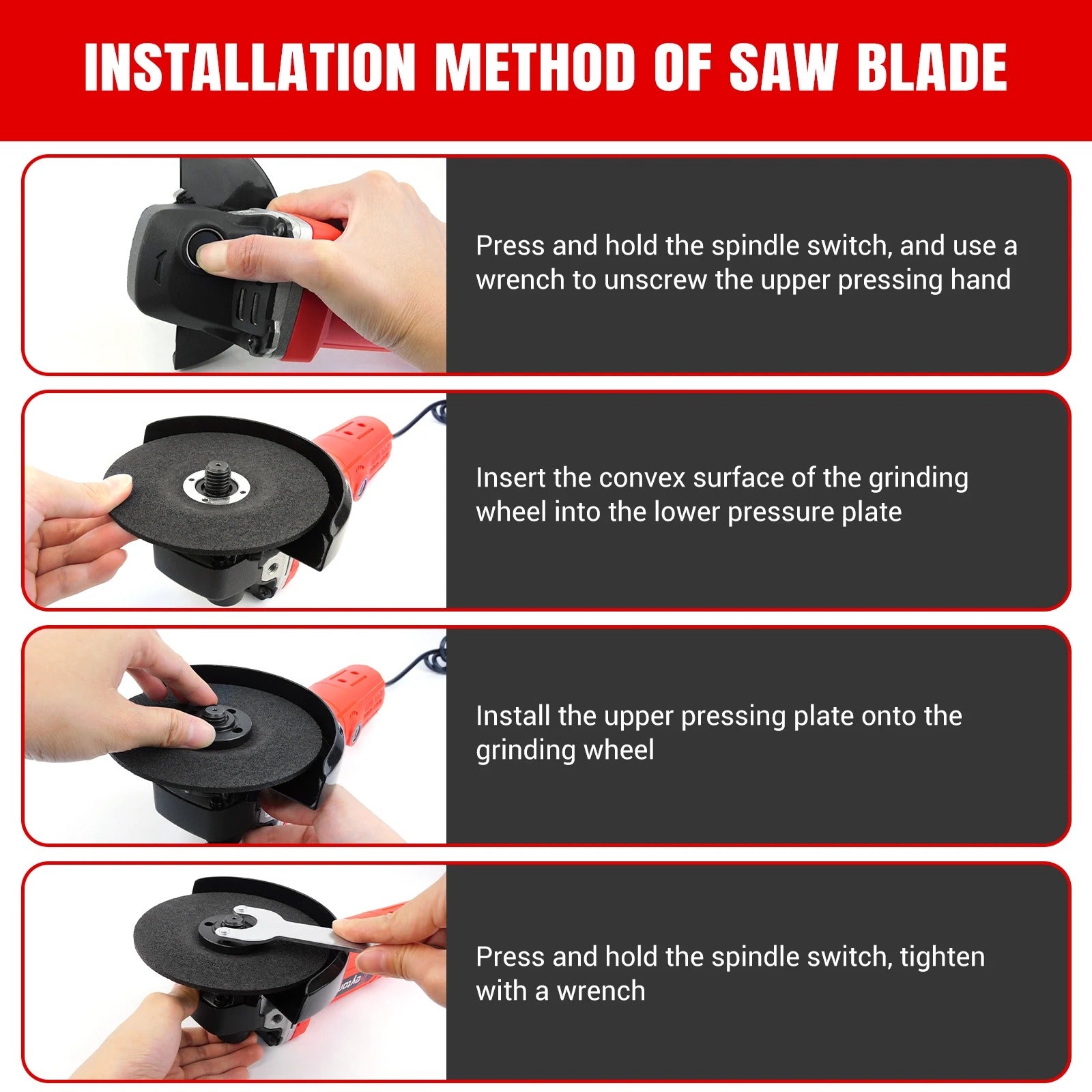 INSTALLATION METHOD OF SAW BLADE

Press and hold the spindle switch, and use a wrench to unscrew the upper pressing hand

Insert the convex surface of the grinding wheel into the lower pressure plate

Install the upper pressing plate onto the grinding wheel

Press and hold the spindle switch, tighten with a wrench