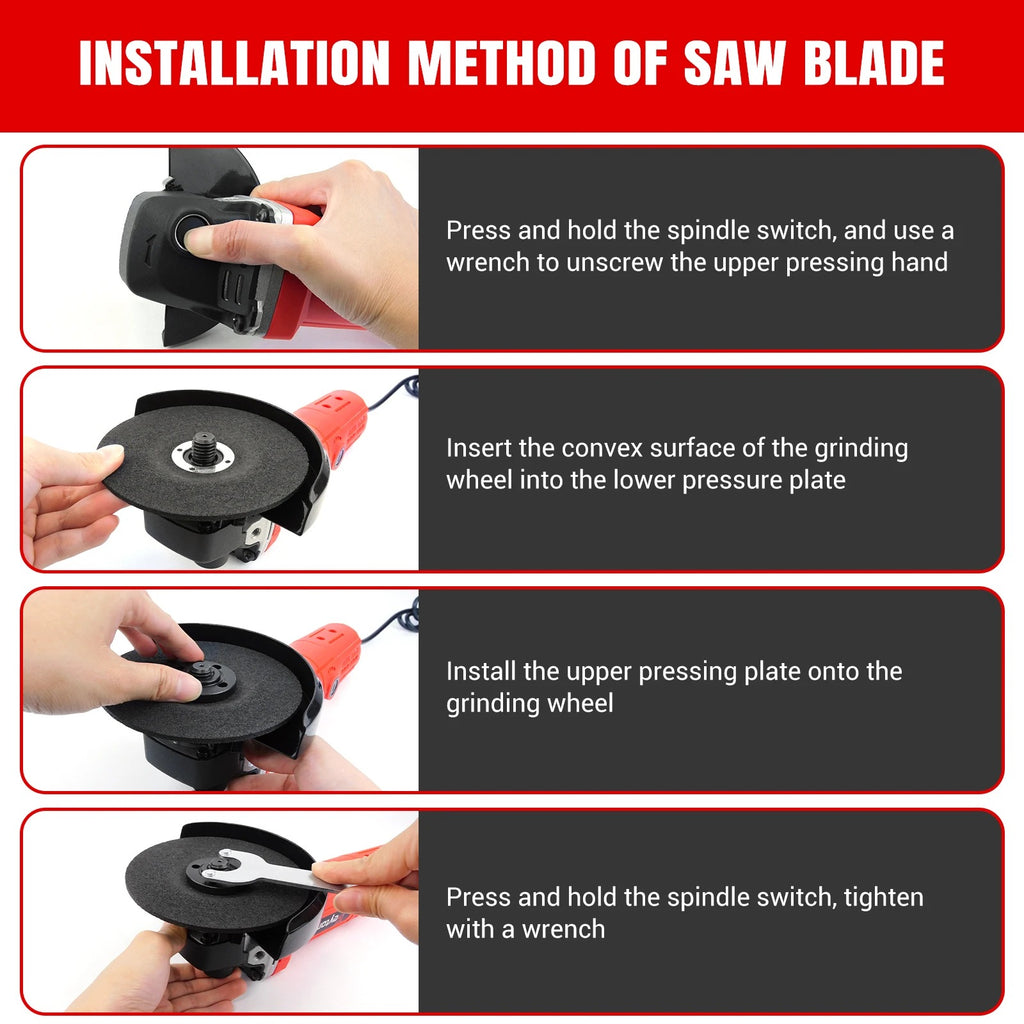 INSTALLATION METHOD OF SAW BLADE

Press and hold the spindle switch, and use a wrench to unscrew the upper pressing hand

Insert the convex surface of the grinding wheel into the lower pressure plate

Install the upper pressing plate onto the grinding wheel

Press and hold the spindle switch, tighten with a wrench