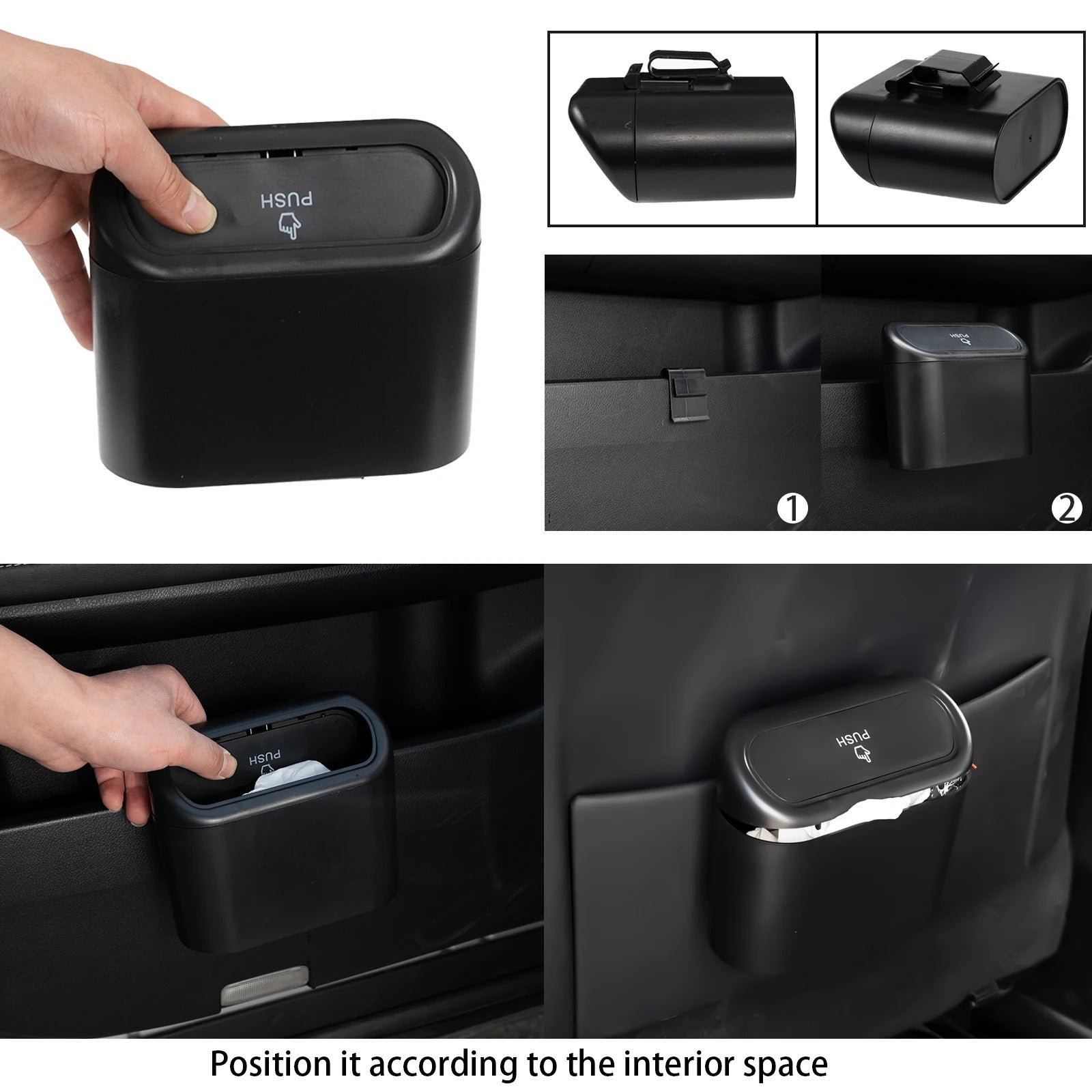 PUSH

PUSH

①

②

PUSH

PUSH

Position it according to the interior space