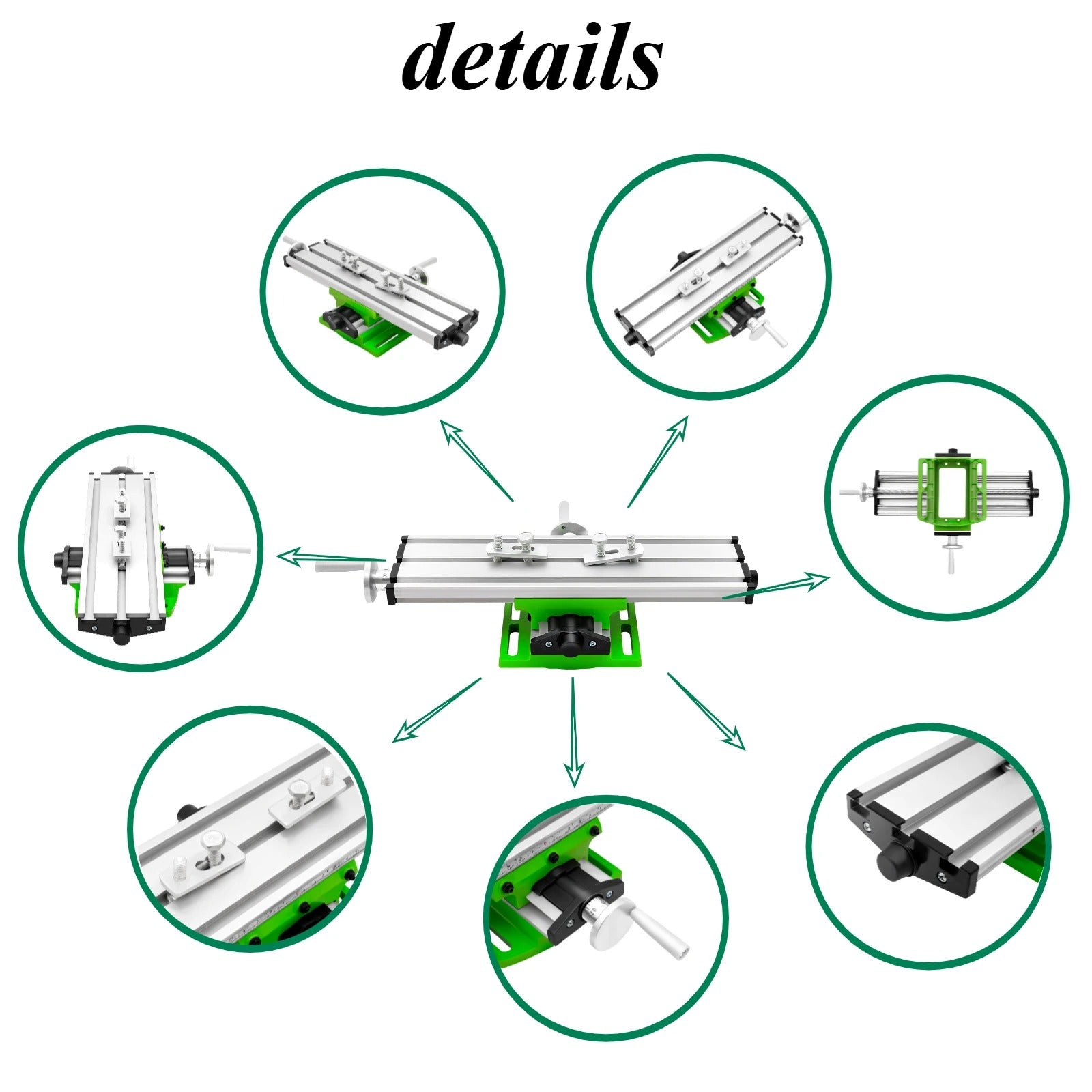 details