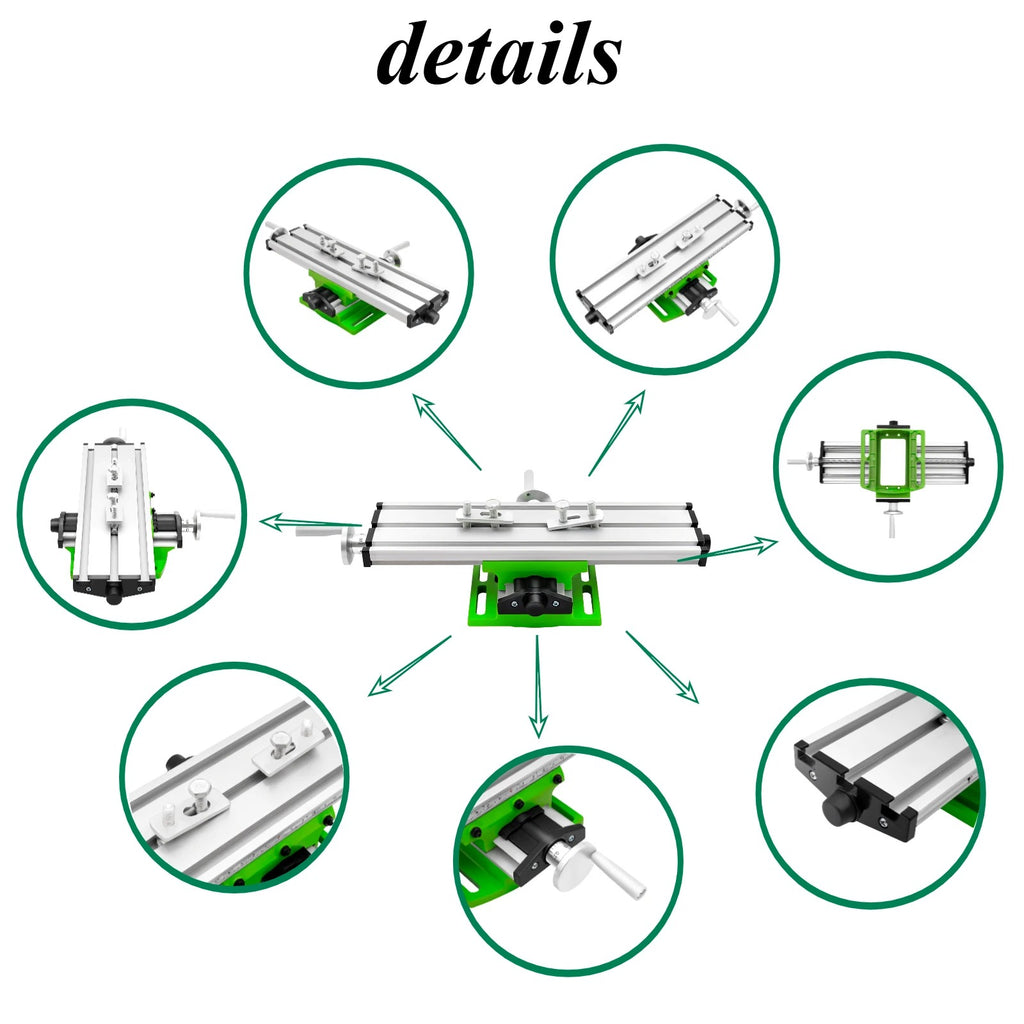 details