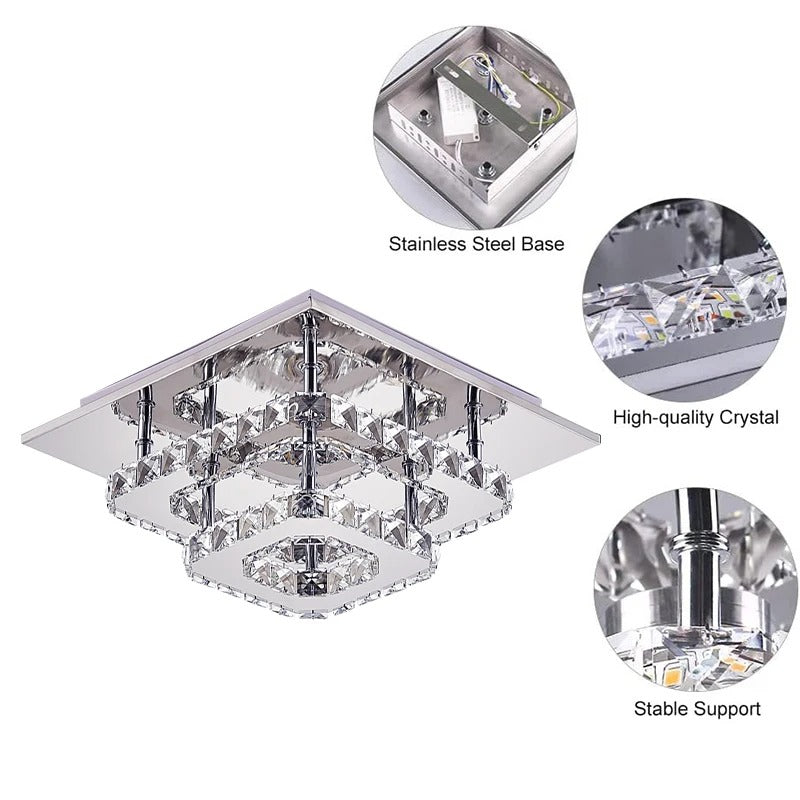 Stainless Steel Base

High-quality Crystal

Stable Support