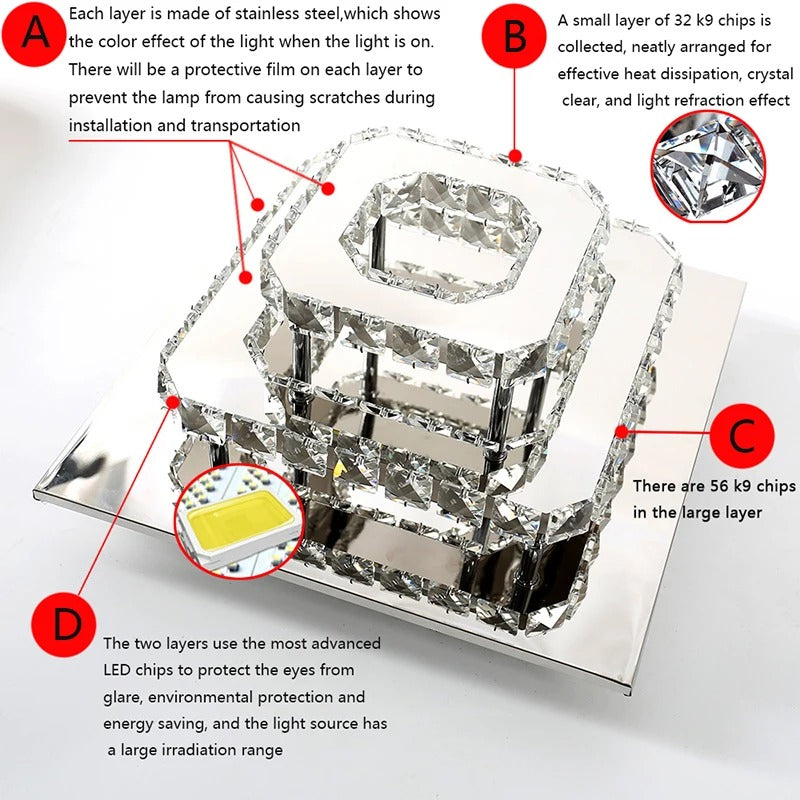 A

Each layer is made of stainless steel,which shows the color effect of the light when the light is on. There will be a protective film on each layer to prevent the lamp from causing scratches during installation and transportation

B

A small layer of 32 k9 chips is collected, neatly arranged for effective heat dissipation, crystal clear, and light refraction effect

C

There are 56 k9 chips in the large layer

D

The two layers use the most advanced LED chips to protect the eyes from glare, environmental protection and energy saving, and the light source has a large irradiation range